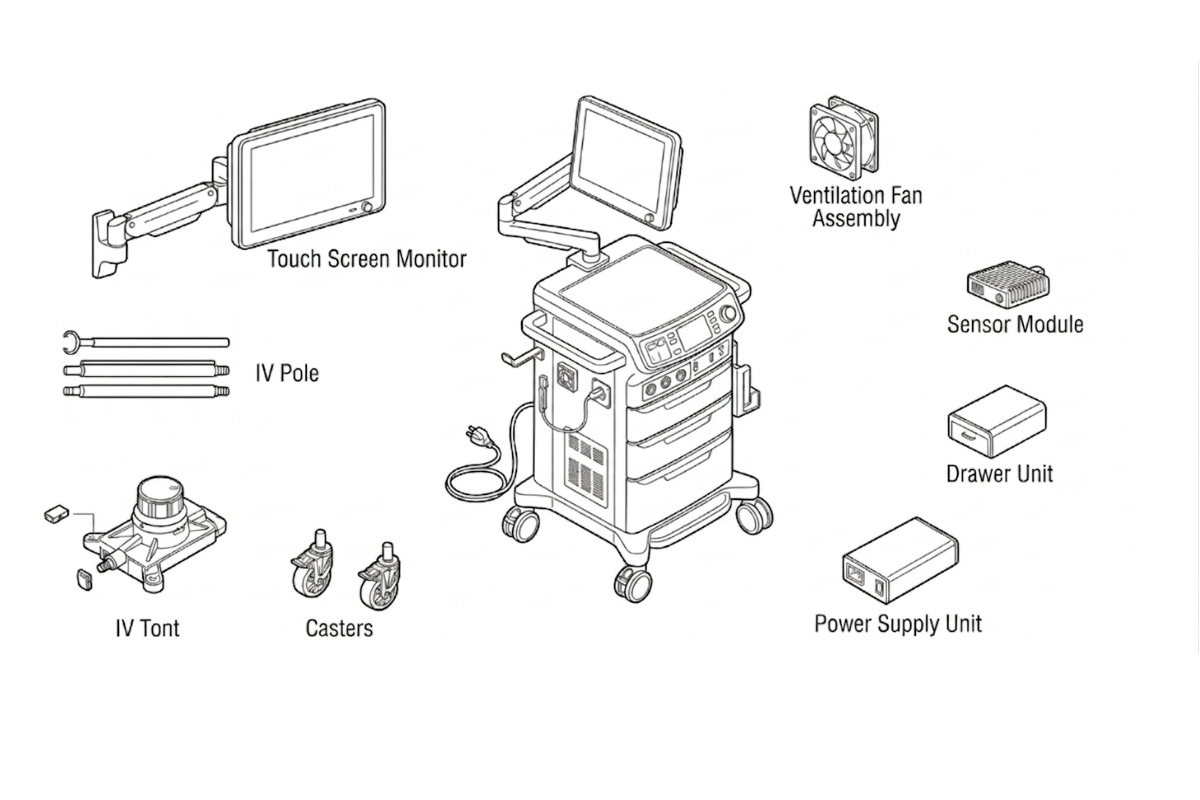 Touch Screen Monitor

IV Pole

IV Tont

Casters

Ventilation Fan Assembly

Sensor Module

Drawer Unit

Power Supply Unit